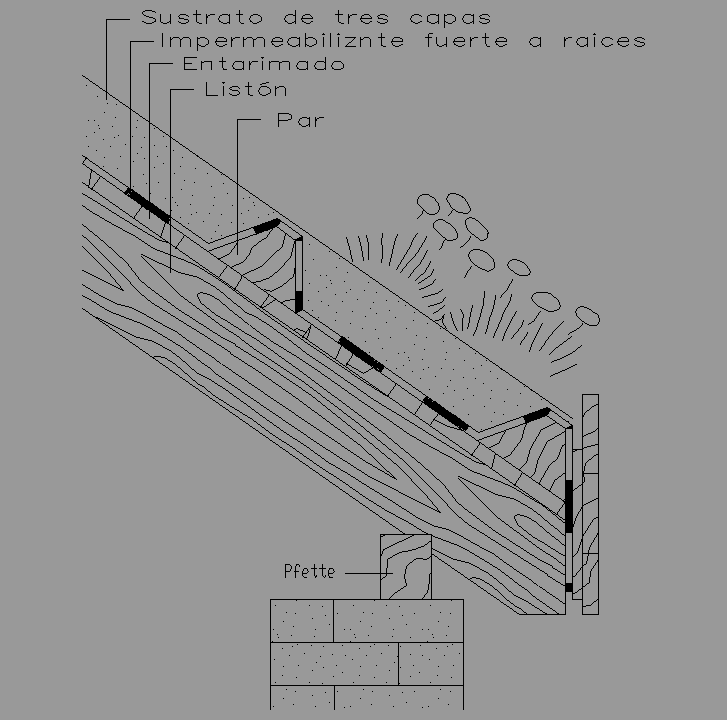 Sustrato de tres capas
Impermeabiliznte fuerte a raices
Entarimado
Listón
Par
Pfette